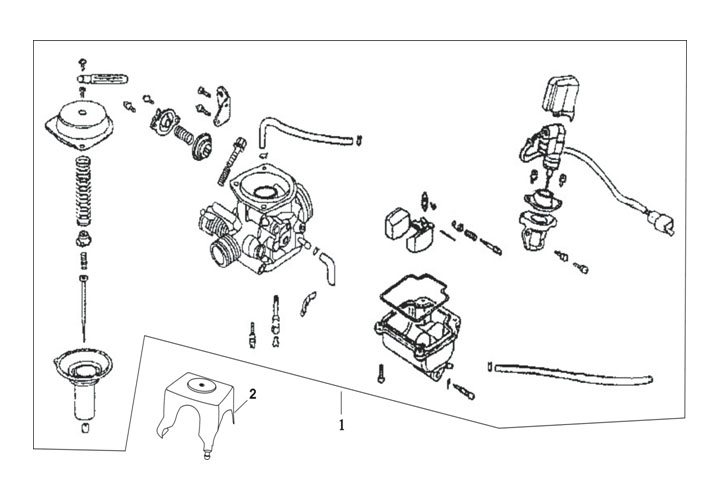 2

1